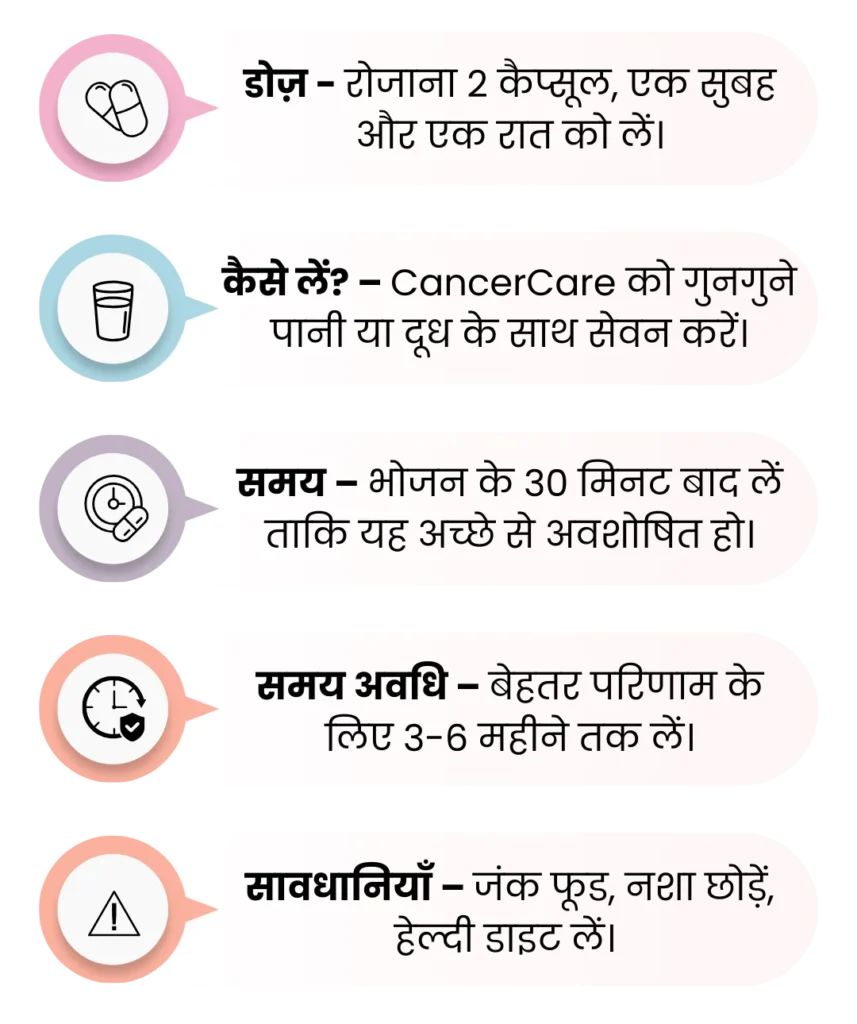 डोज़ - रोजाना 2 कैप्सूल, एक सुबह और एक रात को लें।

कैसे लें? – CancerCare को गुनगुने पानी या दूध के साथ सेवन करें।

समय – भोजन के 30 मिनट बाद लें ताकि यह अच्छे से अवशोषित हो।

समय अवधि – बेहतर परिणाम के लिए 3-6 महीने तक लें।

सावधानियाँ – जंक फूड, नशा छोड़ें, हेल्दी डाइट लें।